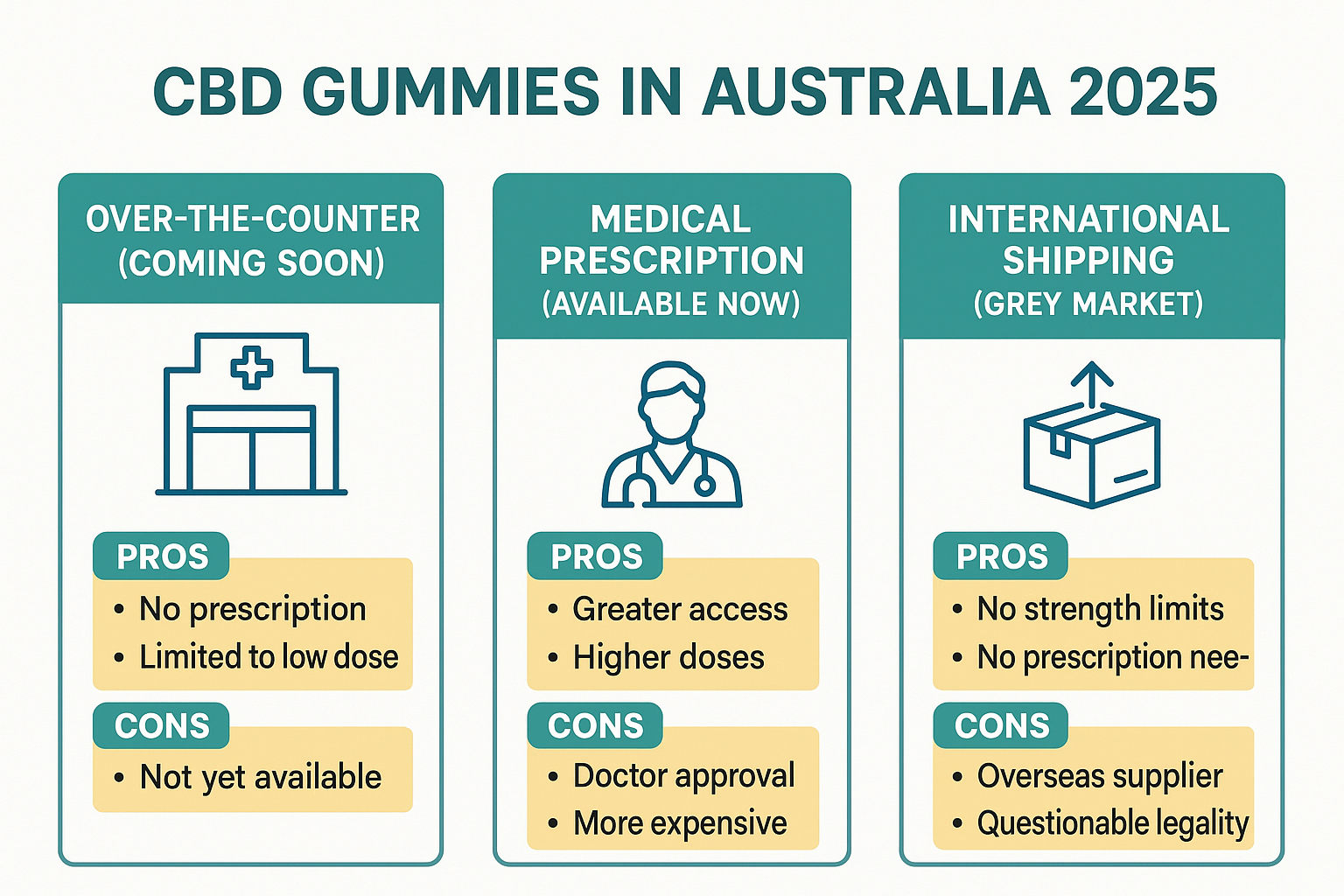 CBD GUMMIES IN AUSTRALIA 2025

OVER-THE-COUNTER (COMING SOON)

PROS
• No prescription
• Limited to low dose

CONS
• Not yet available

MEDICAL PRESCRIPTION (AVAILABLE NOW)

PROS
• Greater access
• Higher doses

CONS
• Doctor approval
• More expensive

INTERNATIONAL SHIPPING (GREY MARKET)

PROS
• No strength limits
• No prescription nee-

CONS
• Overseas supplier
• Questionable legality